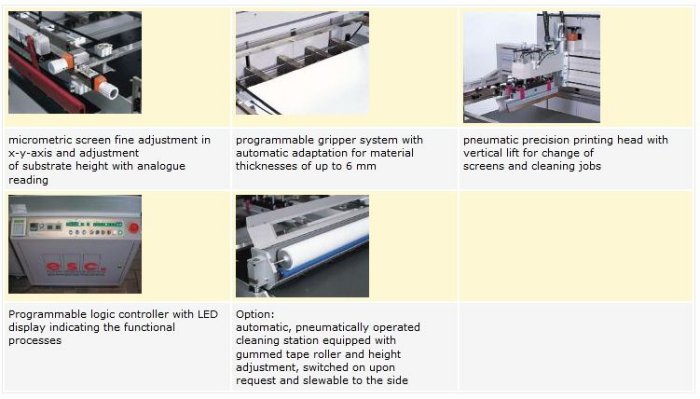 micrometric screen fine adjustment in x-y-axis and adjustment of substrate height with analogue reading

programmable gripper system with automatic adaptation for material thicknesses of up to 6 mm

pneumatic precision printing head with vertical lift for change of screens and cleaning jobs

e.s.c.

Programmable logic controller with LED display indicating the functional processes

Option:
automatic, pneumatically operated cleaning station equipped with gummed tape roller and height adjustment, switched on upon request and slewable to the side