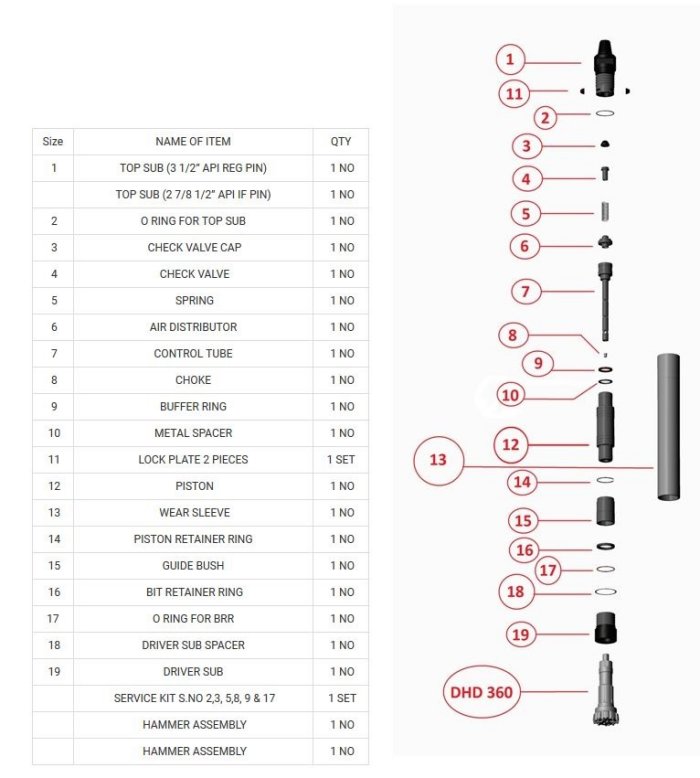 | Size | NAME OF ITEM | QTY |
|---|---|---|
| 1 | TOP SUB (3 1/2" API REG PIN) | 1 NO |
| | TOP SUB (2 7/8 1/2" API IF PIN) | 1 NO |
| 2 | O RING FOR TOP SUB | 1 NO |
| 3 | CHECK VALVE CAP | 1 NO |
| 4 | CHECK VALVE | 1 NO |
| 5 | SPRING | 1 NO |
| 6 | AIR DISTRIBUTOR | 1 NO |
| 7 | CONTROL TUBE | 1 NO |
| 8 | CHOKE | 1 NO |
| 9 | BUFFER RING | 1 NO |
| 10 | METAL SPACER | 1 NO |
| 11 | LOCK PLATE 2 PIECES | 1 SET |
| 12 | PISTON | 1 NO |
| 13 | WEAR SLEEVE | 1 NO |
| 14 | PISTON RETAINER RING | 1 NO |
| 15 | GUIDE BUSH | 1 NO |
| 16 | BIT RETAINER RING | 1 NO |
| 17 | O RING FOR BRR | 1 NO |
| 18 | DRIVER SUB SPACER | 1 NO |
| 19 | DRIVER SUB | 1 NO |
| | SERVICE KIT S.NO 2,3, 5,8, 9 & 17 | 1 SET |
| | HAMMER ASSEMBLY | 1 NO |
| | HAMMER ASSEMBLY | 1 NO |

1
11
2
3
4
5
6
7
8
9
10
12
13
14
15
16
17
18
19
DHD 360