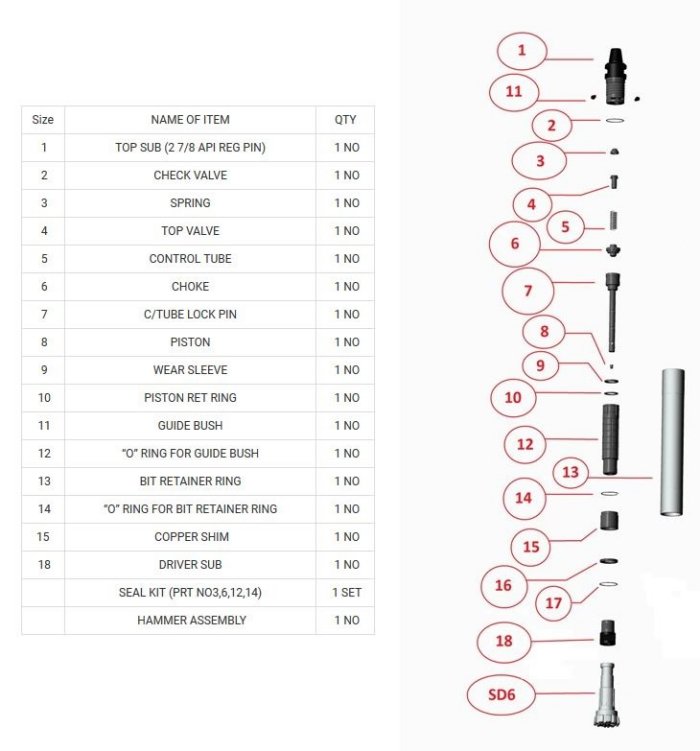 | Size | NAME OF ITEM | QTY |
|---|---|---|
| 1 | TOP SUB (2 7/8 API REG PIN) | 1 NO |
| 2 | CHECK VALVE | 1 NO |
| 3 | SPRING | 1 NO |
| 4 | TOP VALVE | 1 NO |
| 5 | CONTROL TUBE | 1 NO |
| 6 | CHOKE | 1 NO |
| 7 | C/TUBE LOCK PIN | 1 NO |
| 8 | PISTON | 1 NO |
| 9 | WEAR SLEEVE | 1 NO |
| 10 | PISTON RET RING | 1 NO |
| 11 | GUIDE BUSH | 1 NO |
| 12 | "O" RING FOR GUIDE BUSH | 1 NO |
| 13 | BIT RETAINER RING | 1 NO |
| 14 | "O" RING FOR BIT RETAINER RING | 1 NO |
| 15 | COPPER SHIM | 1 NO |
| 18 | DRIVER SUB | 1 NO |
| | SEAL KIT (PRT NO3,6,12,14) | 1 SET |
| | HAMMER ASSEMBLY | 1 NO |

1
11
2
3
4
5
6
7
8
9
10
12
13
14
15
16
17
18
SD6