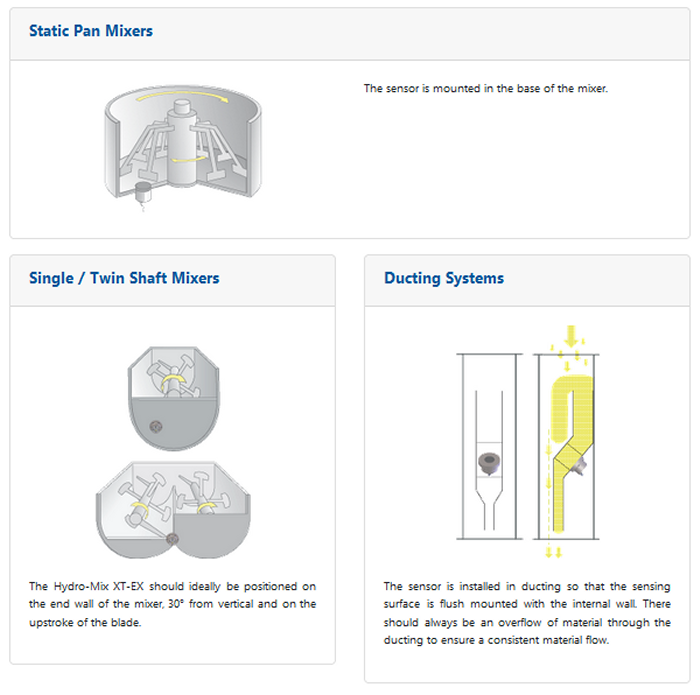 Static Pan Mixers

The sensor is mounted in the base of the mixer.

Single / Twin Shaft Mixers

The Hydro-Mix XT-EX should ideally be positioned on the end wall of the mixer, 30° from vertical and on the upstroke of the blade.

Ducting Systems

The sensor is installed in ducting so that the sensing surface is flush mounted with the internal wall. There should always be an overflow of material through the ducting to ensure a consistent material flow.