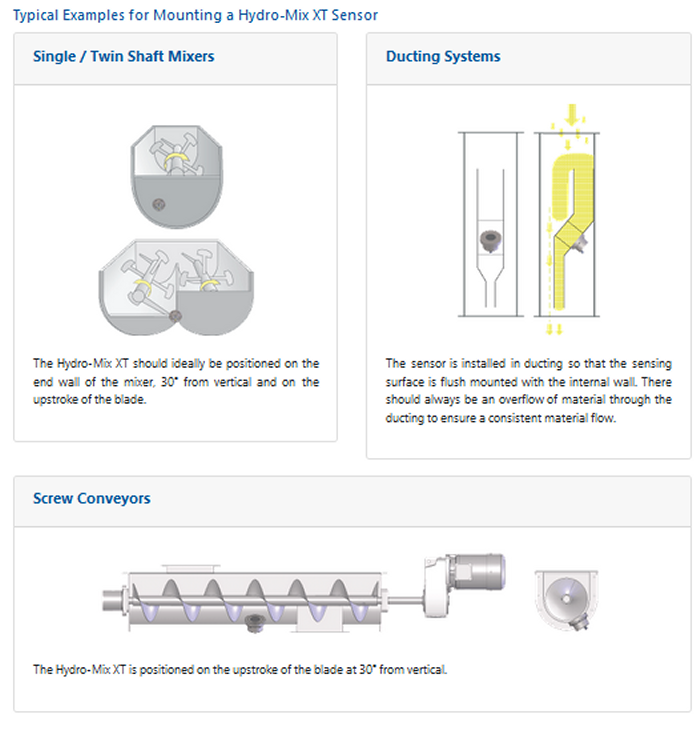 Typical Examples for Mounting a Hydro-Mix XT Sensor

Single / Twin Shaft Mixers

The Hydro-Mix XT should ideally be positioned on the end wall of the mixer, 30° from vertical and on the upstroke of the blade.

Ducting Systems

The sensor is installed in ducting so that the sensing surface is flush mounted with the internal wall. There should always be an overflow of material through the ducting to ensure a consistent material flow.

Screw Conveyors

The Hydro-Mix XT is positioned on the upstroke of the blade at 30° from vertical.