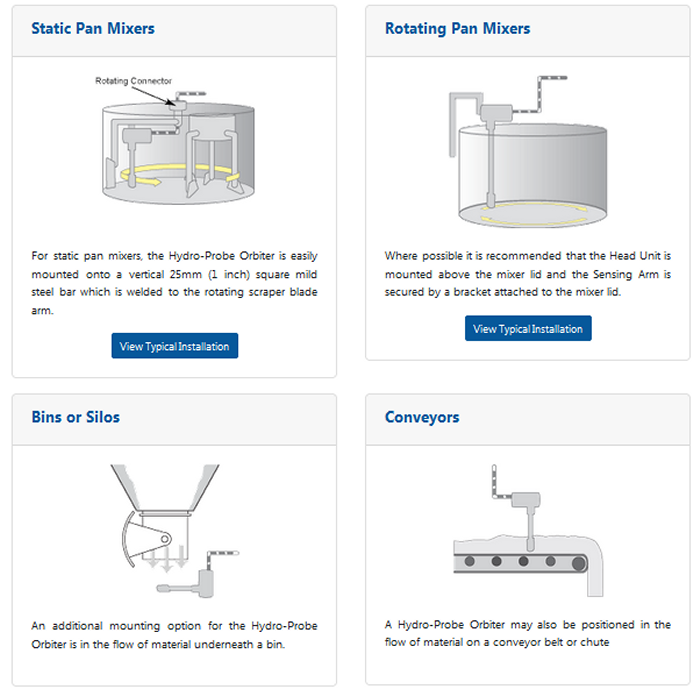 Static Pan Mixers

Rotating Connector

For static pan mixers, the Hydro-Probe Orbiter is easily mounted onto a vertical 25mm (1 inch) square mild steel bar which is welded to the rotating scraper blade arm.

View Typical Installation

Rotating Pan Mixers

Where possible it is recommended that the Head Unit is mounted above the mixer lid and the Sensing Arm is secured by a bracket attached to the mixer lid.

View Typical Installation

Bins or Silos

An additional mounting option for the Hydro-Probe Orbiter is in the flow of material underneath a bin.

Conveyors

A Hydro-Probe Orbiter may also be positioned in the flow of material on a conveyor belt or chute