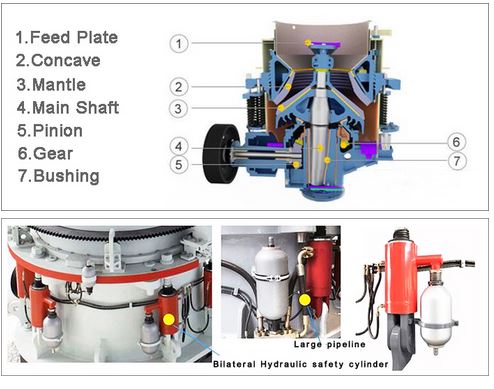 1.Feed Plate
2.Concave
3.Mantle
4.Main Shaft
5.Pinion
6.Gear
7.Bushing

1
2
3
4
5
6
7

Large pipeline
Bilateral Hydraulic safety cylinder