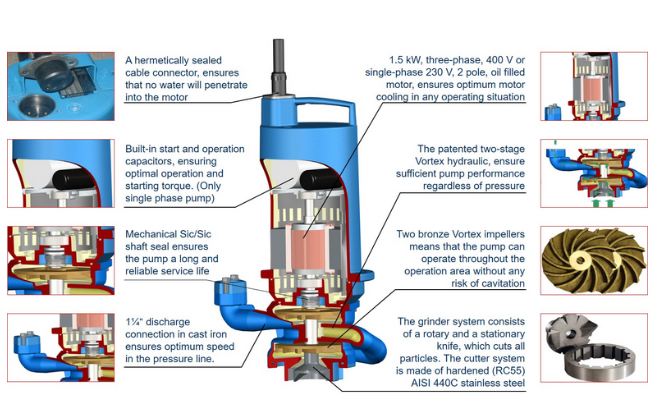 A hermetically sealed cable connector, ensures that no water will penetrate into the motor

Built-in start and operation capacitors, ensuring optimal operation and starting torque. (Only single phase pump)

Mechanical Sic/Sic shaft seal ensures the pump a long and reliable service life

1¼" discharge connection in cast iron ensures optimum speed in the pressure line.

1.5 kW, three-phase, 400 V or single-phase 230 V, 2 pole, oil filled motor, ensures optimum motor cooling in any operating situation

The patented two-stage Vortex hydraulic, ensure sufficient pump performance regardless of pressure

Two bronze Vortex impellers means that the pump can operate throughout the operation area without any risk of cavitation

The grinder system consists of a rotary and a stationary knife, which cuts all particles. The cutter system is made of hardened (RC55) AISI 440C stainless steel