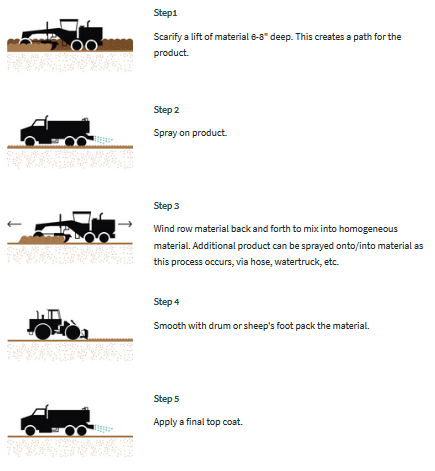 Step1

Scarify a lift of material 6-8" deep. This creates a path for the product.

Step 2

Spray on product.

Step 3

Wind row material back and forth to mix into homogeneous material. Additional product can be sprayed onto/into material as this process occurs, via hose, watertruck, etc.

Step 4

Smooth with drum or sheep's foot pack the material.

Step 5

Apply a final top coat.