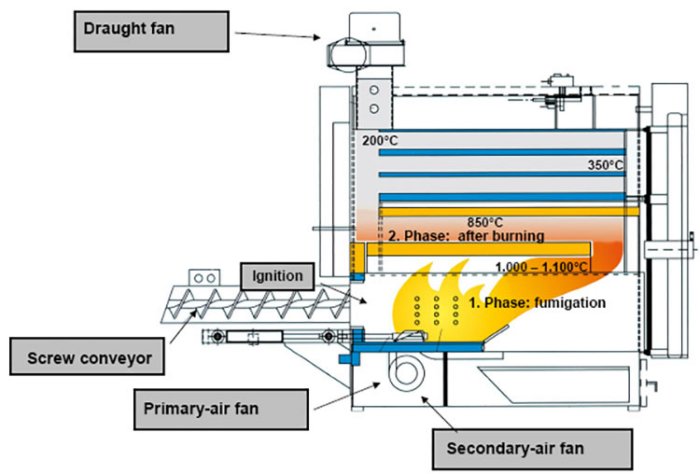 Draught fan

200°C

350°C

850°C

2. Phase: after burning

1.000 – 1.100°C

Ignition

1. Phase: fumigation

Screw conveyor

Primary-air fan

Secondary-air fan