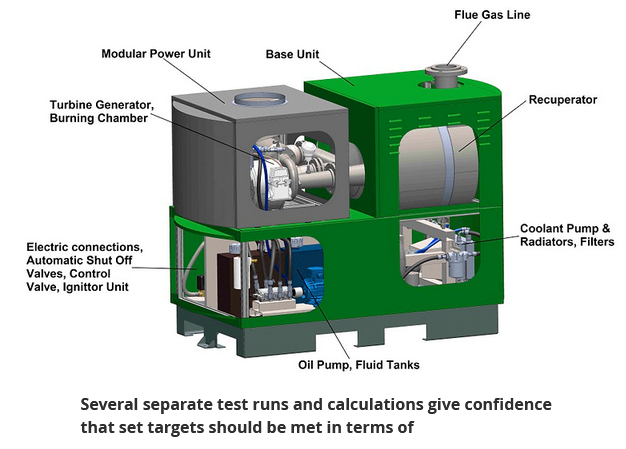 Flue Gas Line

Modular Power Unit

Base Unit

Turbine Generator, Burning Chamber

Recuperator

Coolant Pump & Radiators, Filters

Electric connections, Automatic Shut Off Valves, Control Valve, Ignittor Unit

Oil Pump, Fluid Tanks

Several separate test runs and calculations give confidence that set targets should be met in terms of