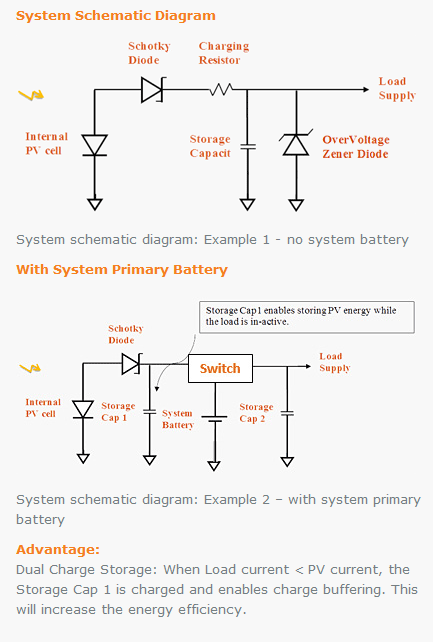 System Schematic Diagram

Schotky Diode

Charging Resistor

Load Supply

Internal PV cell

Storage Capacit

OverVoltage Zener Diode

System schematic diagram: Example 1 - no system battery

With System Primary Battery

Storage Cap1 enables storing PV energy while the load is in-active.

Schotky Diode

Switch

Load Supply

Internal PV cell

Storage Cap 1

System Battery

Storage Cap 2

System schematic diagram: Example 2 – with system primary battery

Advantage:

Dual Charge Storage: When Load current < PV current, the Storage Cap 1 is charged and enables charge buffering. This will increase the energy efficiency.