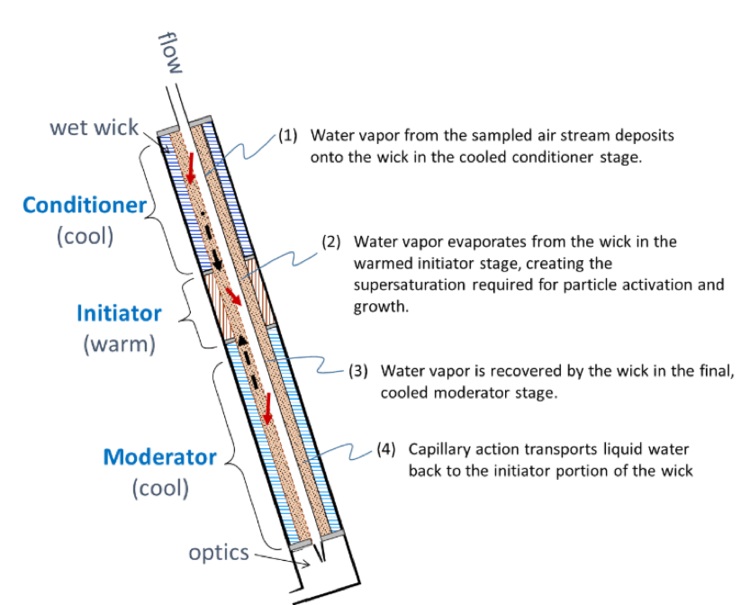 flow

wet wick

Conditioner
(cool)

Initiator
(warm)

Moderator
(cool)

optics

(1) Water vapor from the sampled air stream deposits onto the wick in the cooled conditioner stage.

(2) Water vapor evaporates from the wick in the warmed initiator stage, creating the supersaturation required for particle activation and growth.

(3) Water vapor is recovered by the wick in the final, cooled moderator stage.

(4) Capillary action transports liquid water back to the initiator portion of the wick