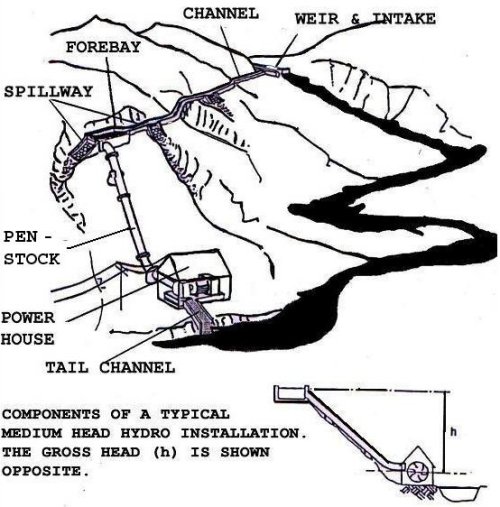 CHANNEL

WEIR & INTAKE

FOREBAY

SPILLWAY

PEN - STOCK

POWER HOUSE

TAIL CHANNEL

COMPONENTS OF A TYPICAL MEDIUM HEAD HYDRO INSTALLATION. THE GROSS HEAD (h) IS SHOWN OPPOSITE.

h