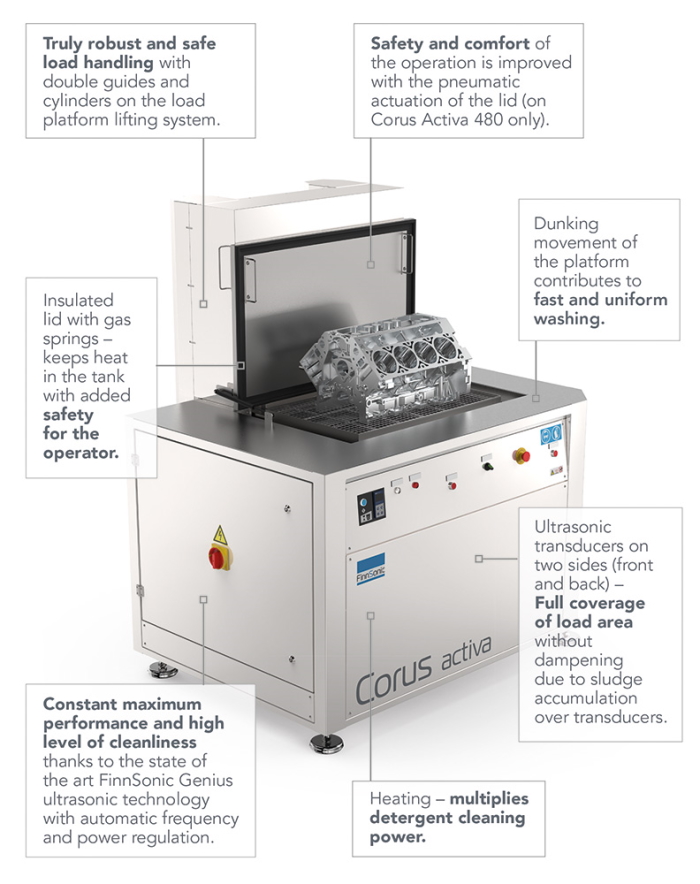 Truly robust and safe load handling with double guides and cylinders on the load platform lifting system.

Safety and comfort of the operation is improved with the pneumatic actuation of the lid (on Corus Activa 480 only).

Dunking movement of the platform contributes to fast and uniform washing.

Insulated lid with gas springs – keeps heat in the tank with added safety for the operator.

FinnSonic

Corus activa

Ultrasonic transducers on two sides (front and back) – Full coverage of load area without dampening due to sludge accumulation over transducers.

Constant maximum performance and high level of cleanliness thanks to the state of the art FinnSonic Genius ultrasonic technology with automatic frequency and power regulation.

Heating – multiplies detergent cleaning power.