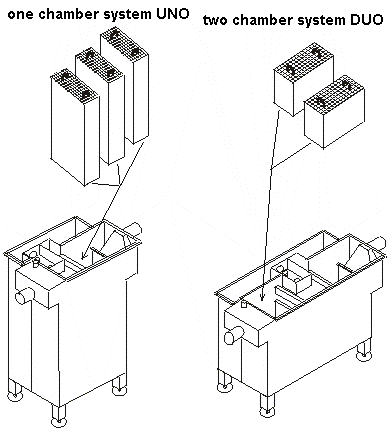 one chamber system UNO

two chamber system DUO