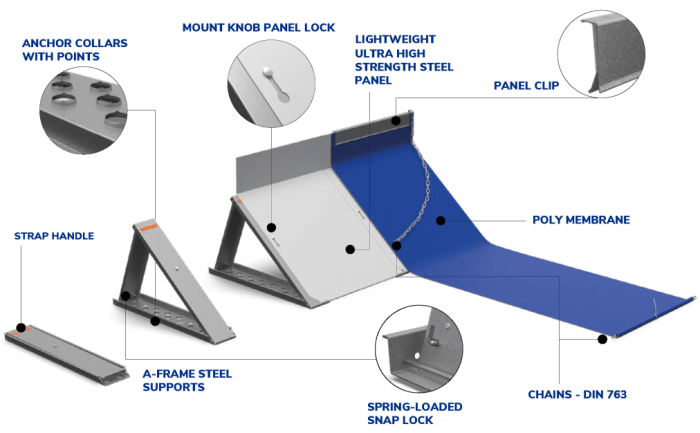 ANCHOR COLLARS WITH POINTS

MOUNT KNOB PANEL LOCK

LIGHTWEIGHT ULTRA HIGH STRENGTH STEEL PANEL

PANEL CLIP

STRAP HANDLE

POLY MEMBRANE

A-FRAME STEEL SUPPORTS

SPRING-LOADED SNAP LOCK

CHAINS - DIN 763