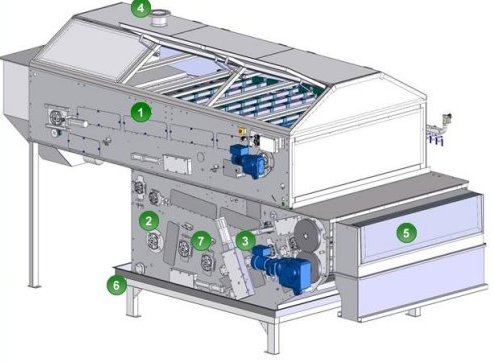 4
1
2
7
3
5
6