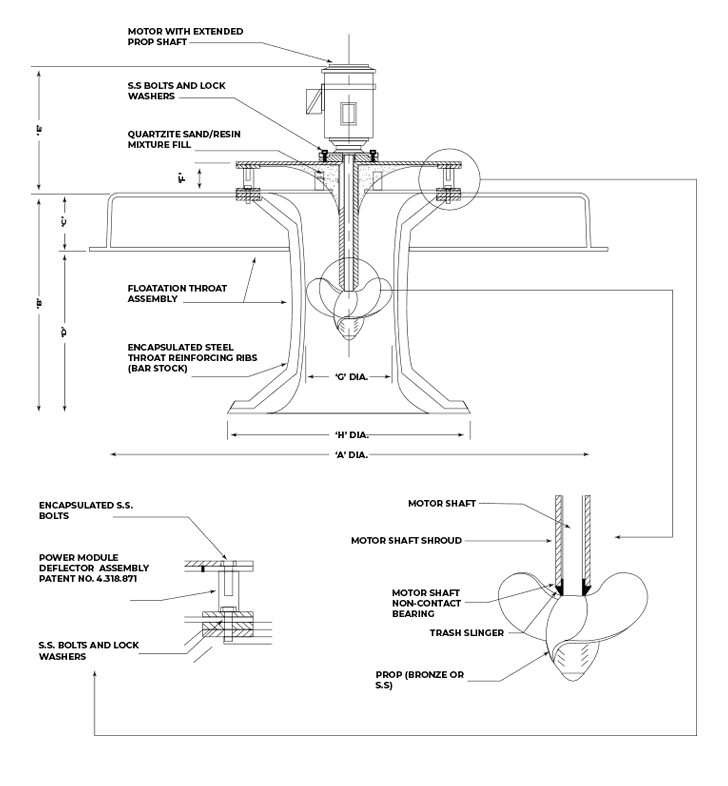 MOTOR WITH EXTENDED PROP SHAFT

S.S BOLTS AND LOCK WASHERS

QUARTZITE SAND/RESIN MIXTURE FILL

'E'

'F'

'C'

'B'

'D'

FLOATATION THROAT ASSEMBLY

ENCAPSULATED STEEL THROAT REINFORCING RIBS (BAR STOCK)

'G' DIA.

'H' DIA.

'A' DIA.

ENCAPSULATED S.S. BOLTS

POWER MODULE DEFLECTOR ASSEMBLY PATENT NO. 4.318.871

S.S. BOLTS AND LOCK WASHERS

MOTOR SHAFT

MOTOR SHAFT SHROUD

MOTOR SHAFT NON-CONTACT BEARING

TRASH SLINGER

PROP (BRONZE OR S.S)