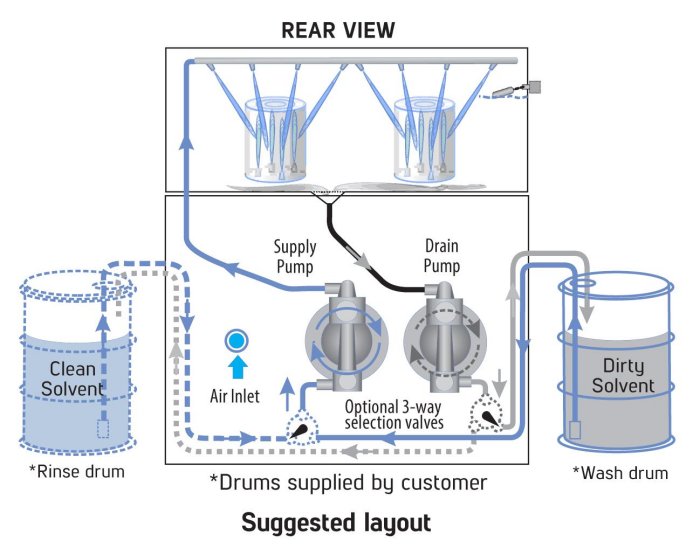 REAR VIEW

Supply Pump

Drain Pump

Clean Solvent

Air Inlet

Optional 3-way selection valves

Dirty Solvent

*Rinse drum

*Drums supplied by customer

*Wash drum

Suggested layout