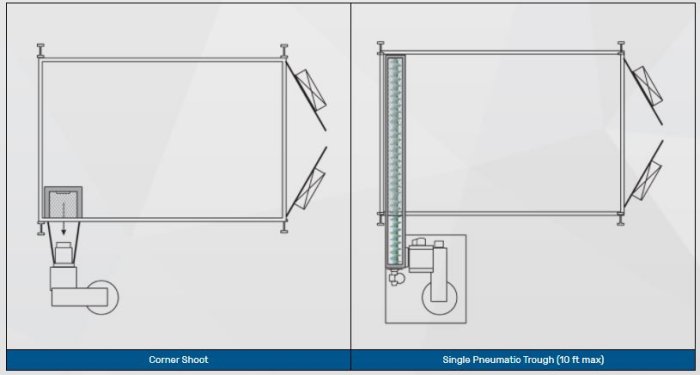 Corner Shoot

Single Pneumatic Trough (10 ft max)