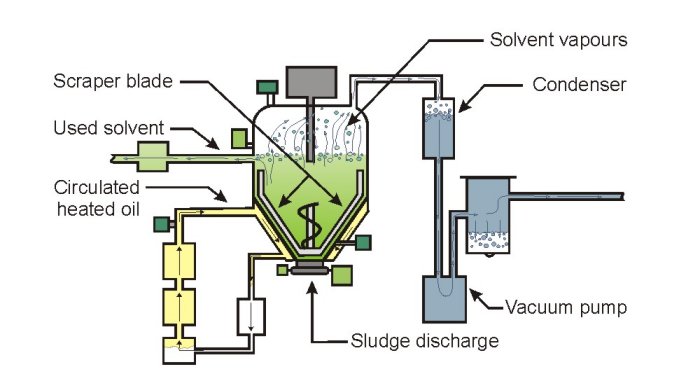 Solvent vapours
Scraper blade
Condenser
Used solvent
Circulated heated oil
Vacuum pump
Sludge discharge