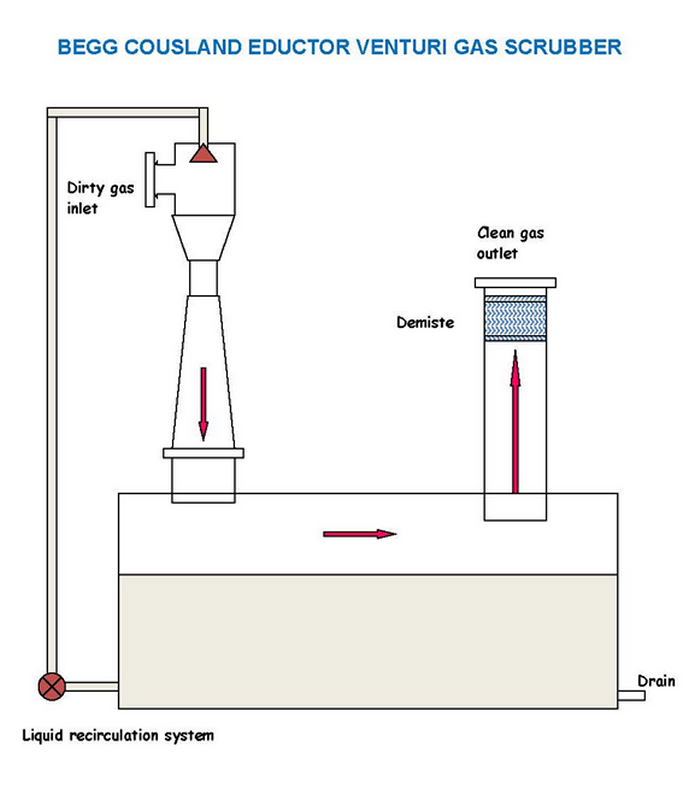 BEGG COUSLAND EDUCTOR VENTURI GAS SCRUBBER

Dirty gas inlet

Clean gas outlet

Demiste

Drain

Liquid recirculation system