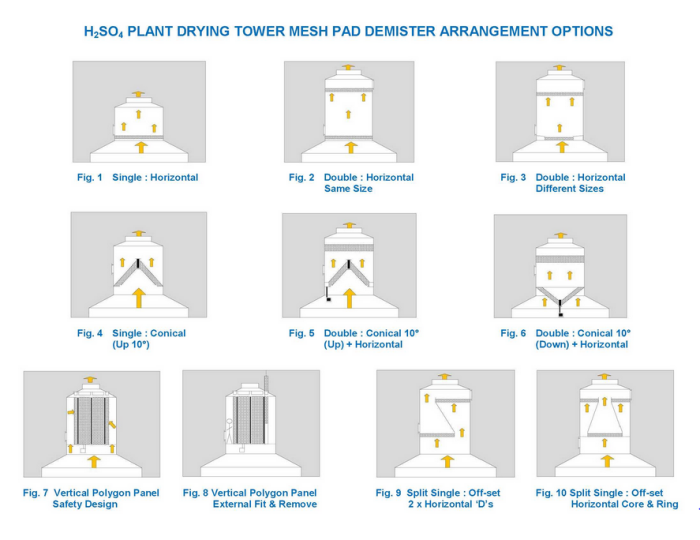 $H_2SO_4$ PLANT DRYING TOWER MESH PAD DEMISTER ARRANGEMENT OPTIONS

Fig. 1 Single : Horizontal

Fig. 2 Double : Horizontal Same Size

Fig. 3 Double : Horizontal Different Sizes

Fig. 4 Single : Conical (Up 10°)

Fig. 5 Double : Conical 10° (Up) + Horizontal

Fig. 6 Double : Conical 10° (Down) + Horizontal

Fig. 7 Vertical Polygon Panel Safety Design

Fig. 8 Vertical Polygon Panel External Fit & Remove

Fig. 9 Split Single : Off-set 2 x Horizontal 'D's

Fig. 10 Split Single : Off-set Horizontal Core & Ring