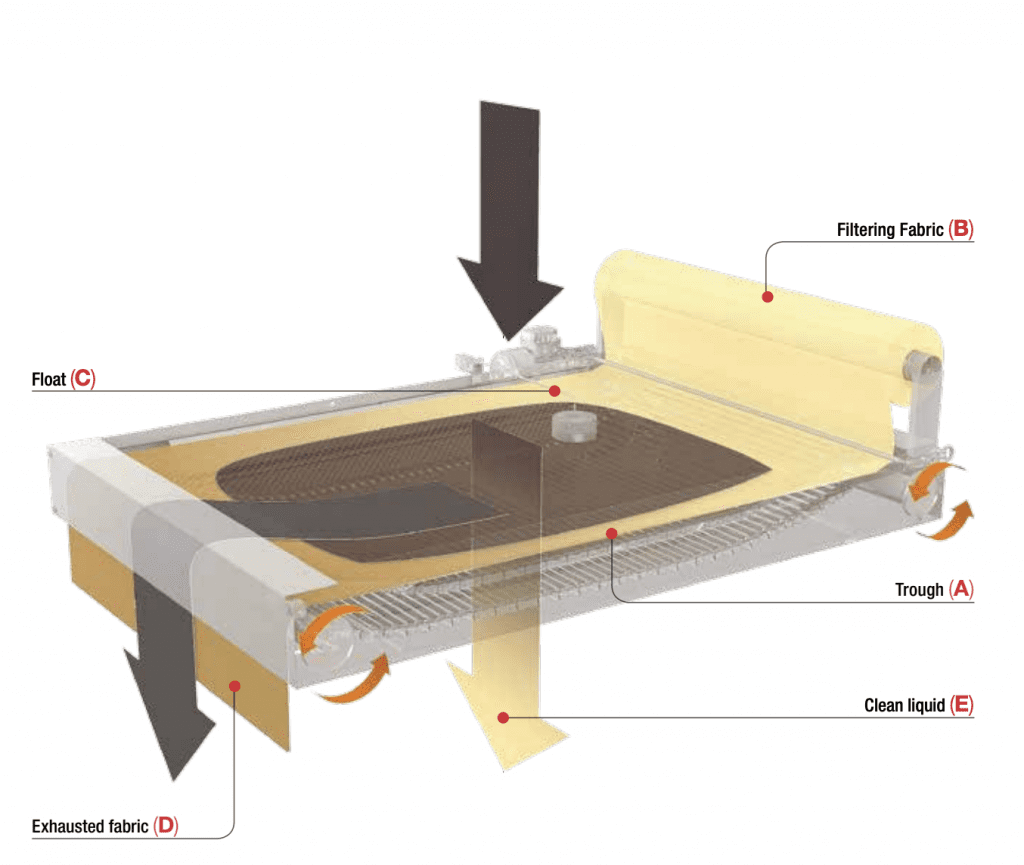 Filtering Fabric (B)

Float (C)

Trough (A)

Clean liquid (E)

Exhausted fabric (D)