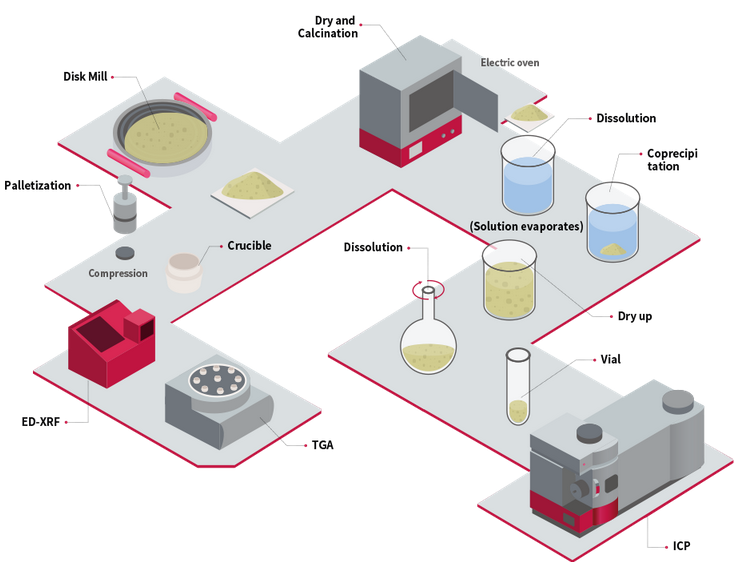 Dry and Calcination

Electric oven

Disk Mill

Dissolution

Coprecipi tation

Palletization

(Solution evaporates)

Crucible

Dissolution

Compression

Dry up

Vial

ED-XRF

TGA

ICP