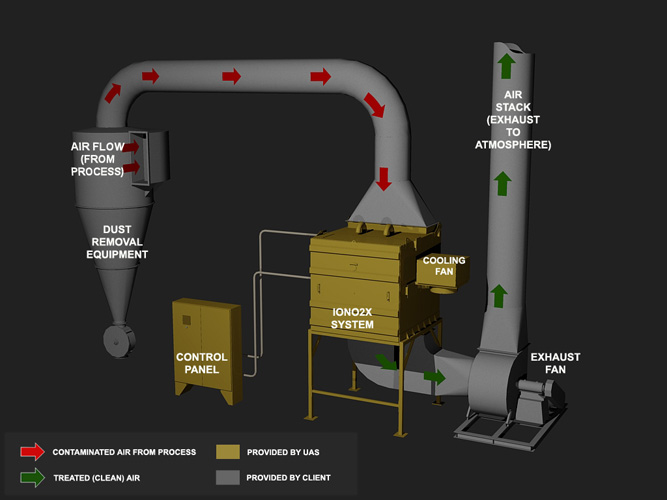 AIR FLOW (FROM PROCESS)

DUST REMOVAL EQUIPMENT

AIR STACK (EXHAUST TO ATMOSPHERE)

COOLING FAN

IONO2X SYSTEM

CONTROL PANEL

EXHAUST FAN

CONTAMINATED AIR FROM PROCESS

TREATED (CLEAN) AIR

PROVIDED BY UAS

PROVIDED BY CLIENT