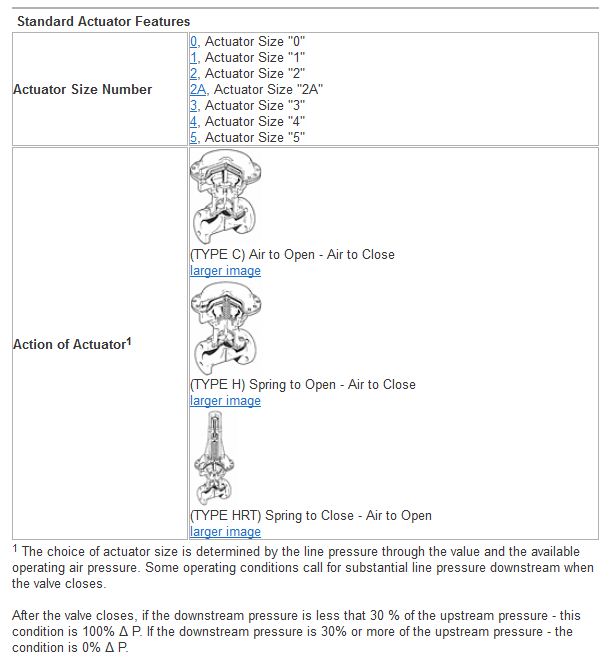 Standard Actuator Features

| | |
|---|---|
| **Actuator Size Number** | 0, Actuator Size "0"<br>1, Actuator Size "1"<br>2, Actuator Size "2"<br>2A, Actuator Size "2A"<br>3, Actuator Size "3"<br>4, Actuator Size "4"<br>5, Actuator Size "5" |
| **Action of Actuator$^1$** | (TYPE C) Air to Open - Air to Close<br>larger image<br>(TYPE H) Spring to Open - Air to Close<br>larger image<br>(TYPE HRT) Spring to Close - Air to Open<br>larger image |

$^1$ The choice of actuator size is determined by the line pressure through the value and the available operating air pressure. Some operating conditions call for substantial line pressure downstream when the valve closes.

After the valve closes, if the downstream pressure is less that 30 % of the upstream pressure - this condition is 100% Δ P. If the downstream pressure is 30% or more of the upstream pressure - the condition is 0% Δ P.