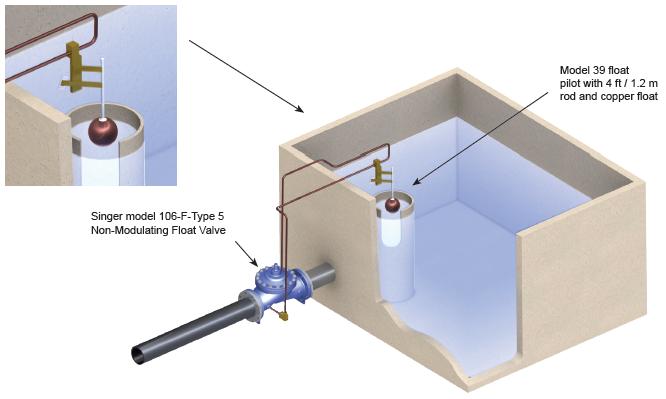 Model 39 float pilot with 4 ft / 1.2 m rod and copper float

Singer model 106-F-Type 5 Non-Modulating Float Valve