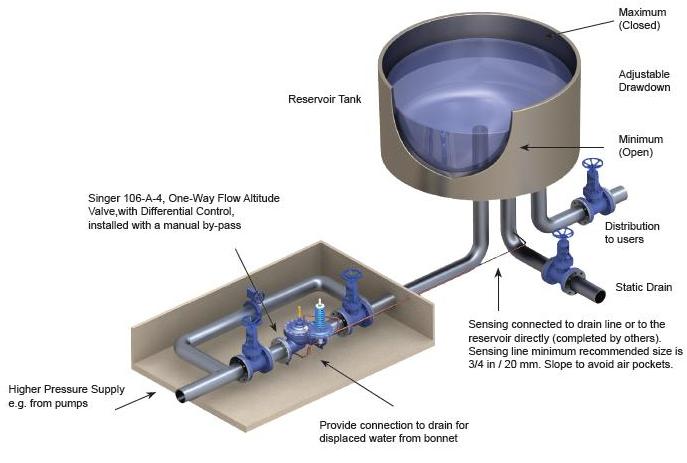 Maximum (Closed)

Adjustable Drawdown

Reservoir Tank

Minimum (Open)

Singer 106-A-4, One-Way Flow Altitude Valve,with Differential Control, installed with a manual by-pass

Distribution to users

Static Drain

Sensing connected to drain line or to the reservoir directly (completed by others). Sensing line minimum recommended size is 3/4 in / 20 mm. Slope to avoid air pockets.

Higher Pressure Supply e.g. from pumps

Provide connection to drain for displaced water from bonnet