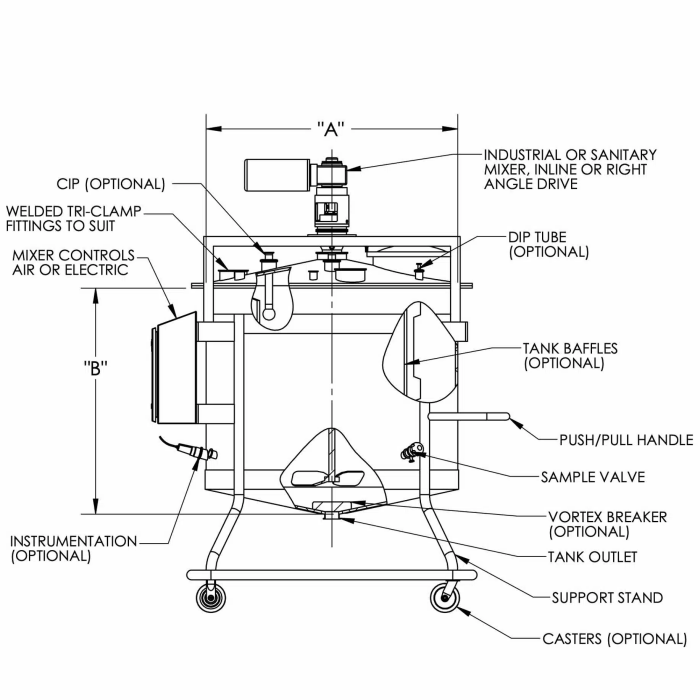 "A"

INDUSTRIAL OR SANITARY MIXER, INLINE OR RIGHT ANGLE DRIVE

CIP (OPTIONAL)

WELDED TRI-CLAMP FITTINGS TO SUIT

MIXER CONTROLS AIR OR ELECTRIC

DIP TUBE (OPTIONAL)

"B"

TANK BAFFLES (OPTIONAL)

PUSH/PULL HANDLE

SAMPLE VALVE

VORTEX BREAKER (OPTIONAL)

INSTRUMENTATION (OPTIONAL)

TANK OUTLET

SUPPORT STAND

CASTERS (OPTIONAL)