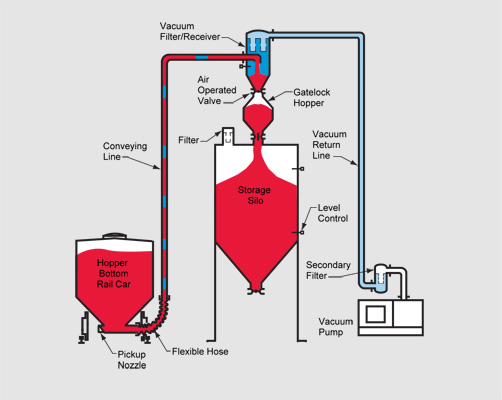 Vacuum Filter/Receiver

Air Operated Valve

Gatelock Hopper

Filter

Conveying Line

Vacuum Return Line

Storage Silo

Level Control

Hopper Bottom Rail Car

Secondary Filter

Vacuum Pump

Pickup Nozzle

Flexible Hose