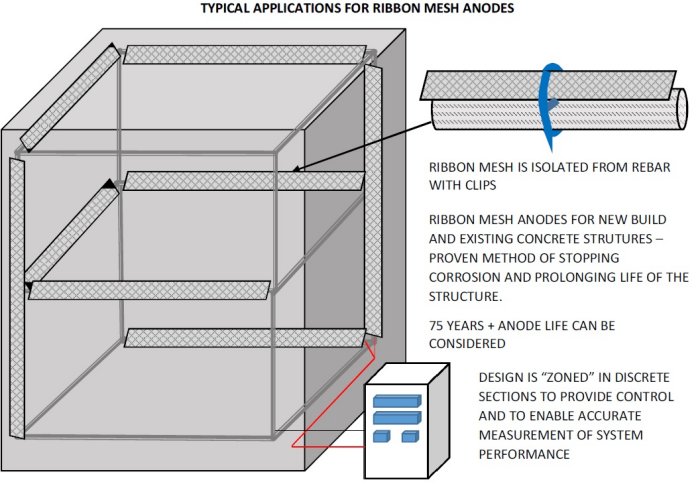 TYPICAL APPLICATIONS FOR RIBBON MESH ANODES

RIBBON MESH IS ISOLATED FROM REBAR WITH CLIPS

RIBBON MESH ANODES FOR NEW BUILD AND EXISTING CONCRETE STRUTURES – PROVEN METHOD OF STOPPING CORROSION AND PROLONGING LIFE OF THE STRUCTURE.

75 YEARS + ANODE LIFE CAN BE CONSIDERED

DESIGN IS "ZONED" IN DISCRETE SECTIONS TO PROVIDE CONTROL AND TO ENABLE ACCURATE MEASUREMENT OF SYSTEM PERFORMANCE