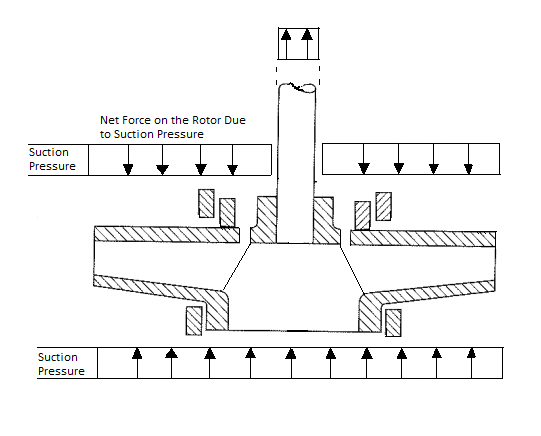 Net Force on the Rotor Due to Suction Pressure

Suction Pressure

Suction Pressure