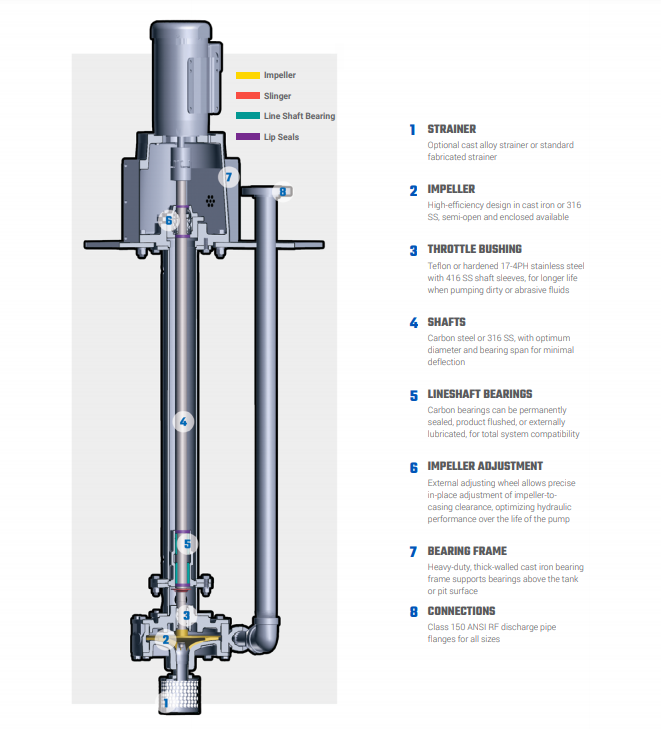 Impeller
Slinger
Line Shaft Bearing
Lip Seals

7
8
6
4
5
3
2
1

1 STRAINER
Optional cast alloy strainer or standard fabricated strainer

2 IMPELLER
High-efficiency design in cast iron or 316 SS, semi-open and enclosed available

3 THROTTLE BUSHING
Teflon or hardened 17-4PH stainless steel with 416 SS shaft sleeves, for longer life when pumping dirty or abrasive fluids

4 SHAFTS
Carbon steel or 316 SS, with optimum diameter and bearing span for minimal deflection

5 LINESHAFT BEARINGS
Carbon bearings can be permanently sealed, product flushed, or externally lubricated, for total system compatibility

6 IMPELLER ADJUSTMENT
External adjusting wheel allows precise in-place adjustment of impeller-to-casing clearance, optimizing hydraulic performance over the life of the pump

7 BEARING FRAME
Heavy-duty, thick-walled cast iron bearing frame supports bearings above the tank or pit surface

8 CONNECTIONS
Class 150 ANSI RF discharge pipe flanges for all sizes