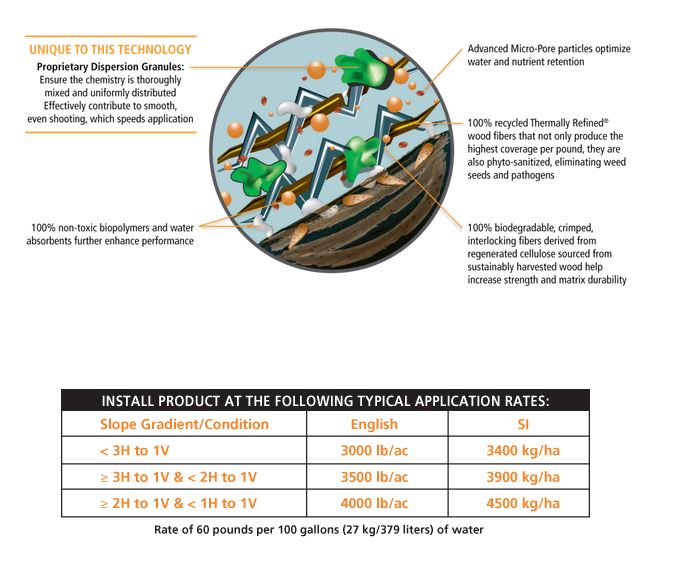 UNIQUE TO THIS TECHNOLOGY

Proprietary Dispersion Granules: Ensure the chemistry is thoroughly mixed and uniformly distributed Effectively contribute to smooth, even shooting, which speeds application

100% non-toxic biopolymers and water absorbents further enhance performance

Advanced Micro-Pore particles optimize water and nutrient retention

100% recycled Thermally Refined® wood fibers that not only produce the highest coverage per pound, they are also phyto-sanitized, eliminating weed seeds and pathogens

100% biodegradable, crimped, interlocking fibers derived from regenerated cellulose sourced from sustainably harvested wood help increase strength and matrix durability

INSTALL PRODUCT AT THE FOLLOWING TYPICAL APPLICATION RATES:

| Slope Gradient/Condition | English | SI |
|---|---|---|
| < 3H to 1V | 3000 lb/ac | 3400 kg/ha |
| ≥ 3H to 1V & < 2H to 1V | 3500 lb/ac | 3900 kg/ha |
| ≥ 2H to 1V & < 1H to 1V | 4000 lb/ac | 4500 kg/ha |

Rate of 60 pounds per 100 gallons (27 kg/379 liters) of water