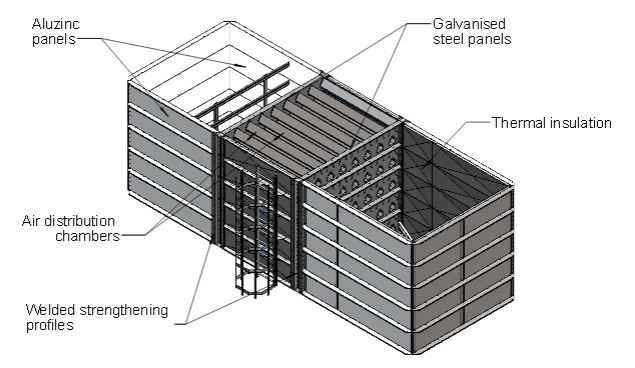 Aluzinc panels

Galvanised steel panels

Thermal insulation

Air distribution chambers

Welded strengthening profiles