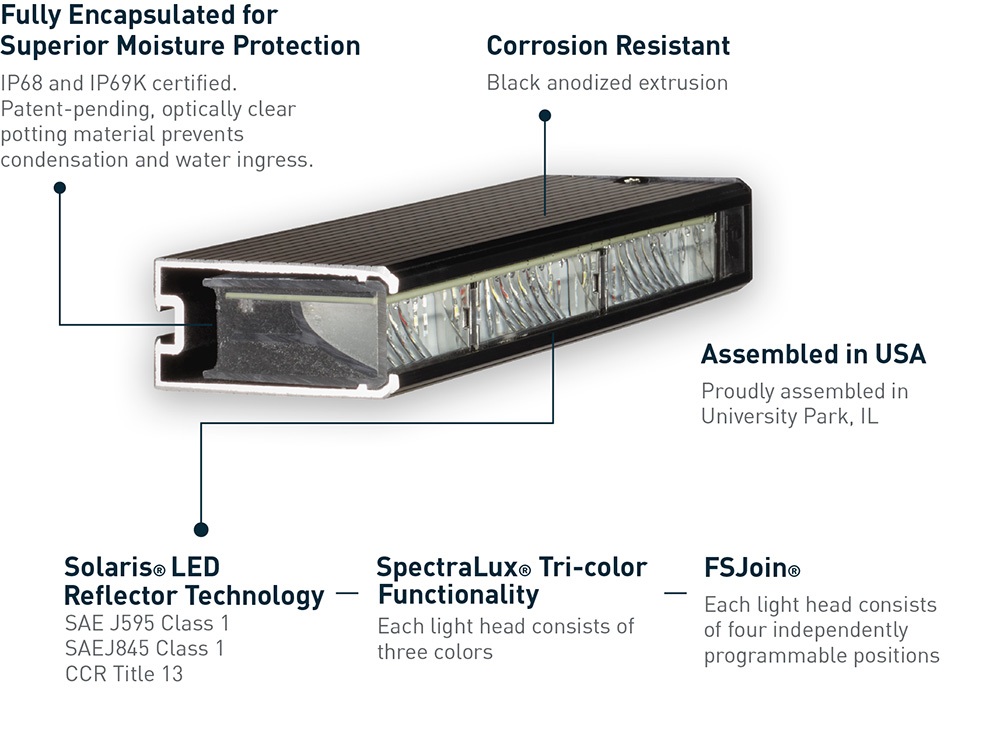 Fully Encapsulated for Superior Moisture Protection
IP68 and IP69K certified. Patent-pending, optically clear potting material prevents condensation and water ingress.

Corrosion Resistant
Black anodized extrusion

Assembled in USA
Proudly assembled in University Park, IL

Solaris® LED Reflector Technology
SAE J595 Class 1
SAEJ845 Class 1
CCR Title 13

SpectraLux® Tri-color Functionality
Each light head consists of three colors

FSJoin®
Each light head consists of four independently programmable positions