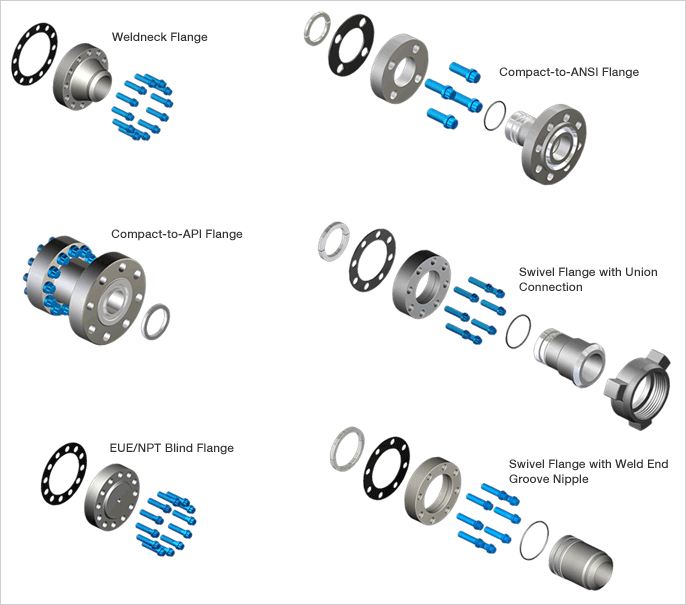 Weldneck Flange

Compact-to-ANSI Flange

Compact-to-API Flange

Swivel Flange with Union Connection

EUE/NPT Blind Flange

Swivel Flange with Weld End Groove Nipple