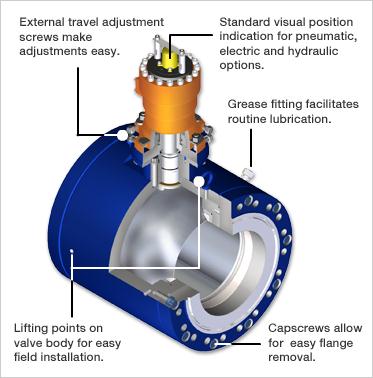 External travel adjustment screws make adjustments easy.

Standard visual position indication for pneumatic, electric and hydraulic options.

Grease fitting facilitates routine lubrication.

Lifting points on valve body for easy field installation.

Capscrews allow for easy flange removal.