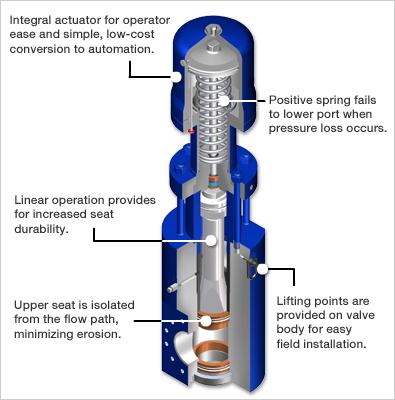 Integral actuator for operator ease and simple, low-cost conversion to automation.

Positive spring fails to lower port when pressure loss occurs.

Linear operation provides for increased seat durability.

Upper seat is isolated from the flow path, minimizing erosion.

Lifting points are provided on valve body for easy field installation.