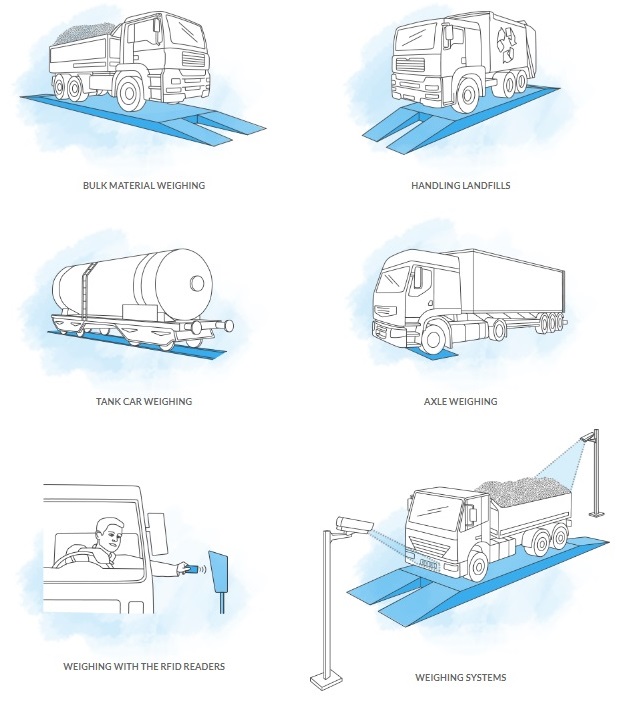 BULK MATERIAL WEIGHING

HANDLING LANDFILLS

TANK CAR WEIGHING

AXLE WEIGHING

WEIGHING WITH THE RFID READERS

WEIGHING SYSTEMS