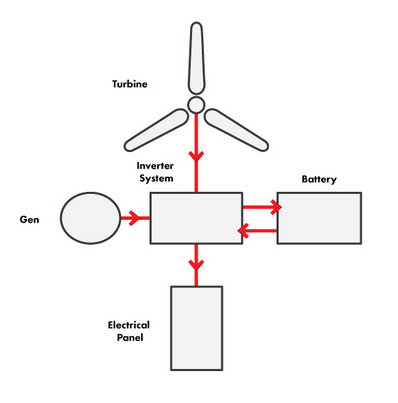 Turbine

Inverter System

Battery

Gen

Electrical Panel