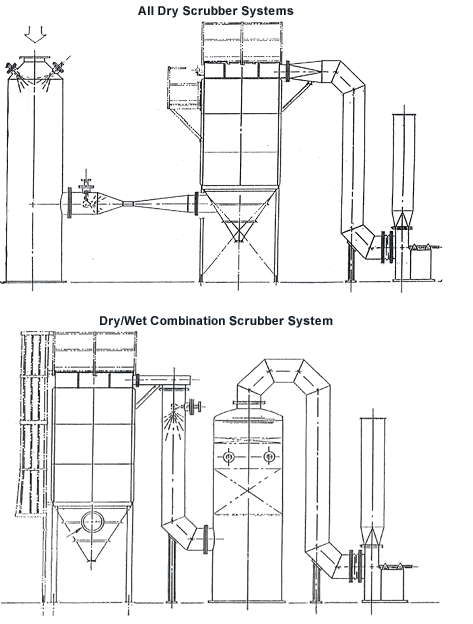 All Dry Scrubber Systems

Dry/Wet Combination Scrubber System