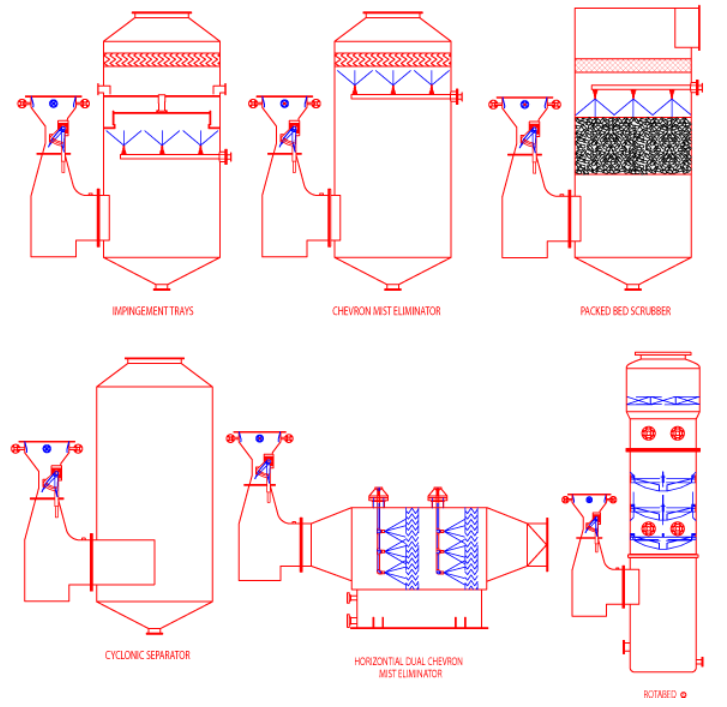 IMPINGEMENT TRAYS

CHEVRON MIST ELIMINATOR

PACKED BED SCRUBBER

CYCLONIC SEPARATOR

HORIZONTIAL DUAL CHEVRON MIST ELIMINATOR

ROTABED ®