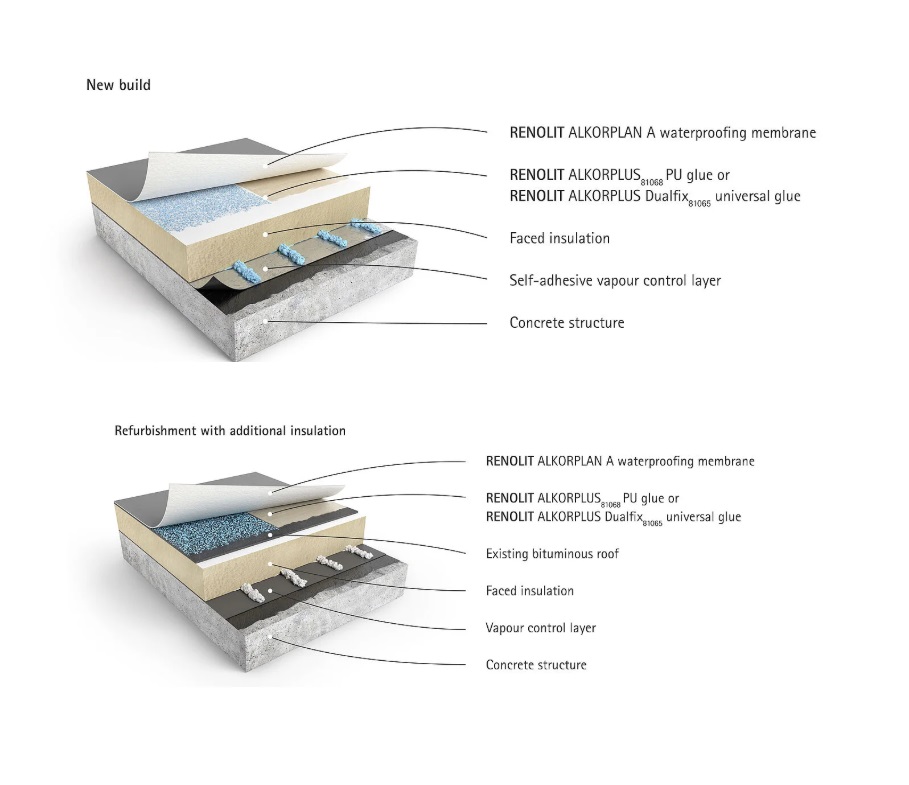 New build

RENOLIT ALKORPLAN A waterproofing membrane

RENOLIT ALKORPLUS$_{81068}$ PU glue or
RENOLIT ALKORPLUS Dualfix$_{81065}$ universal glue

Faced insulation

Self-adhesive vapour control layer

Concrete structure

Refurbishment with additional insulation

RENOLIT ALKORPLAN A waterproofing membrane

RENOLIT ALKORPLUS$_{81068}$ PU glue or
RENOLIT ALKORPLUS Dualfix$_{81065}$ universal glue

Existing bituminous roof

Faced insulation

Vapour control layer

Concrete structure