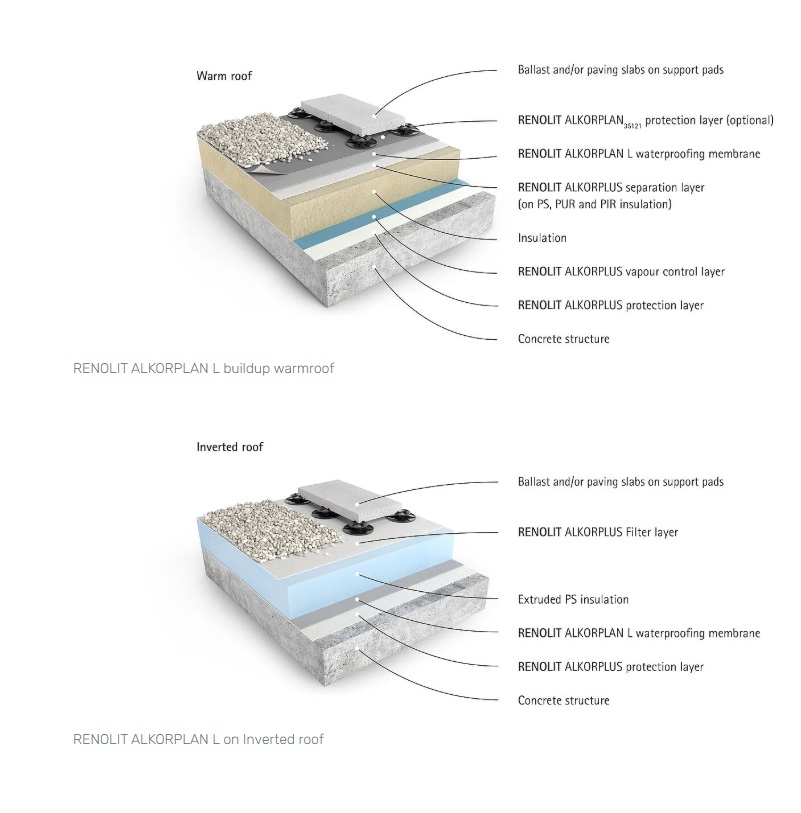 Warm roof

Ballast and/or paving slabs on support pads

RENOLIT ALKORPLAN$_{35121}$ protection layer (optional)

RENOLIT ALKORPLAN L waterproofing membrane

RENOLIT ALKORPLUS separation layer
(on PS, PUR and PIR insulation)

Insulation

RENOLIT ALKORPLUS vapour control layer

RENOLIT ALKORPLUS protection layer

Concrete structure

RENOLIT ALKORPLAN L buildup warmroof

Inverted roof

Ballast and/or paving slabs on support pads

RENOLIT ALKORPLUS Filter layer

Extruded PS insulation

RENOLIT ALKORPLAN L waterproofing membrane

RENOLIT ALKORPLUS protection layer

Concrete structure

RENOLIT ALKORPLAN L on Inverted roof