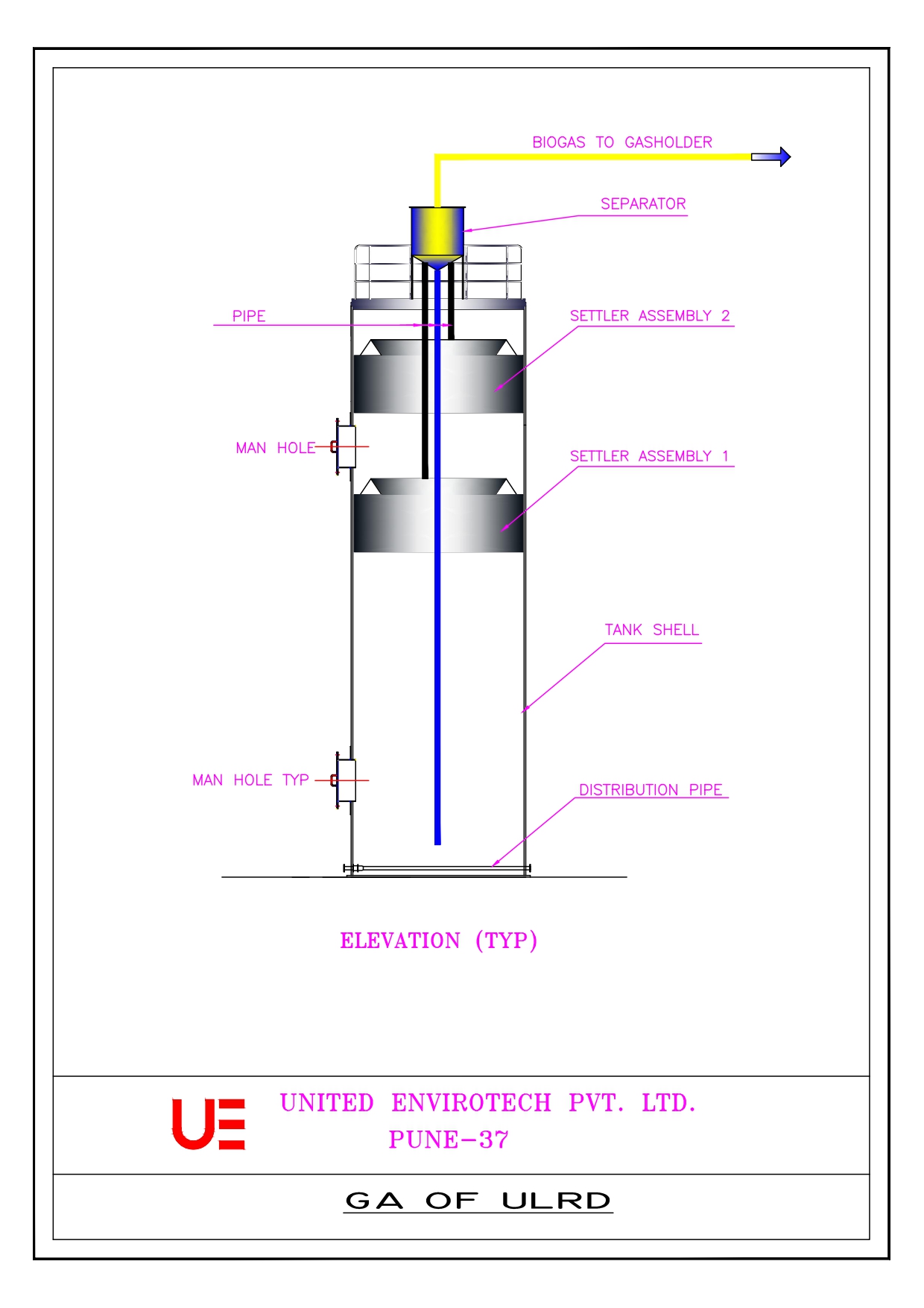 BIOGAS TO GASHOLDER

SEPARATOR

PIPE

SETTLER ASSEMBLY 2

MAN HOLE

SETTLER ASSEMBLY 1

TANK SHELL

MAN HOLE TYP

DISTRIBUTION PIPE

ELEVATION (TYP)

UE

UNITED ENVIROTECH PVT. LTD.
PUNE-37

GA OF ULRD