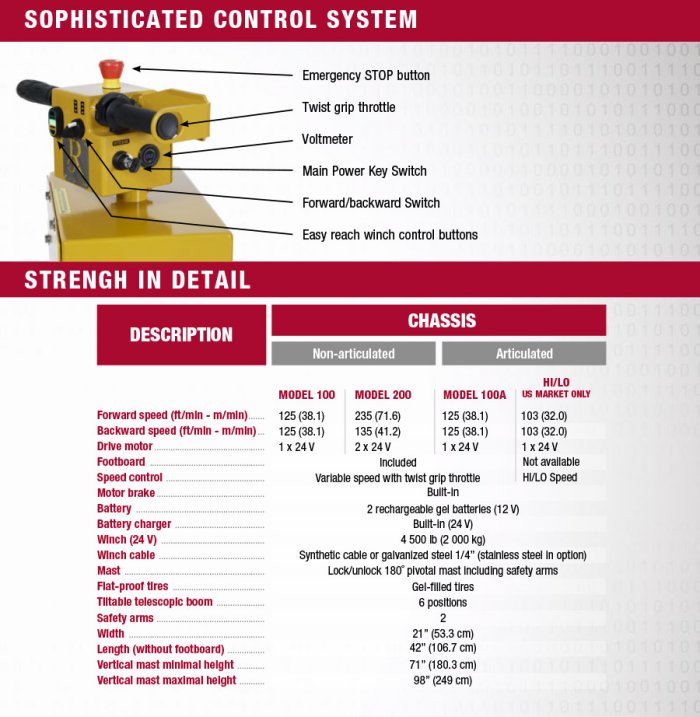 SOPHISTICATED CONTROL SYSTEM

Emergency STOP button
Twist grip throttle
Voltmeter
Main Power Key Switch
Forward/backward Switch
Easy reach winch control buttons

STRENGH IN DETAIL

| DESCRIPTION | CHASSIS | | | |
|---|---|---|---|---|
| | Non-articulated | | Articulated | |
| | MODEL 100 | MODEL 200 | MODEL 100A | HI/LO US MARKET ONLY |
| Forward speed (ft/min - m/min) | 125 (38.1) | 235 (71.6) | 125 (38.1) | 103 (32.0) |
| Backward speed (ft/min - m/min) | 125 (38.1) | 135 (41.2) | 125 (38.1) | 103 (32.0) |
| Drive motor | 1 x 24 V | 2 x 24 V | 1 x 24 V | 1 x 24 V |
| Footboard | Included | | | Not available |
| Speed control | Variable speed with twist grip throttle | | | HI/LO Speed |
| Motor brake | Built-in | | | |
| Battery | 2 rechargeable gel batteries (12 V) | | | |
| Battery charger | Built-in (24 V) | | | |
| Winch (24 V) | 4 500 lb (2 000 kg) | | | |
| Winch cable | Synthetic cable or galvanized steel 1/4" (stainless steel in option) | | | |
| Mast | Lock/unlock 180° pivotal mast including safety arms | | | |
| Flat-proof tires | Gel-filled tires | | | |
| Tiltable telescopic boom | 6 positions | | | |
| Safety arms | 2 | | | |
| Width | 21" (53.3 cm) | | | |
| Length (without footboard) | 42" (106.7 cm) | | | |
| Vertical mast minimal height | 71" (180.3 cm) | | | |
| Vertical mast maximal height | 98" (249 cm) | | | |