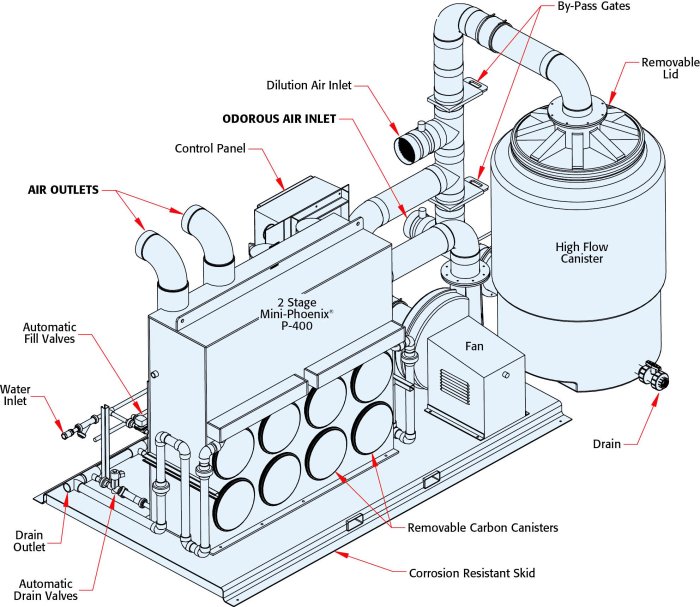 By-Pass Gates

Removable Lid

Dilution Air Inlet

ODOROUS AIR INLET

Control Panel

AIR OUTLETS

High Flow Canister

2 Stage Mini-Phoenix® P-400

Automatic Fill Valves

Fan

Water Inlet

Drain

Drain Outlet

Removable Carbon Canisters

Corrosion Resistant Skid

Automatic Drain Valves